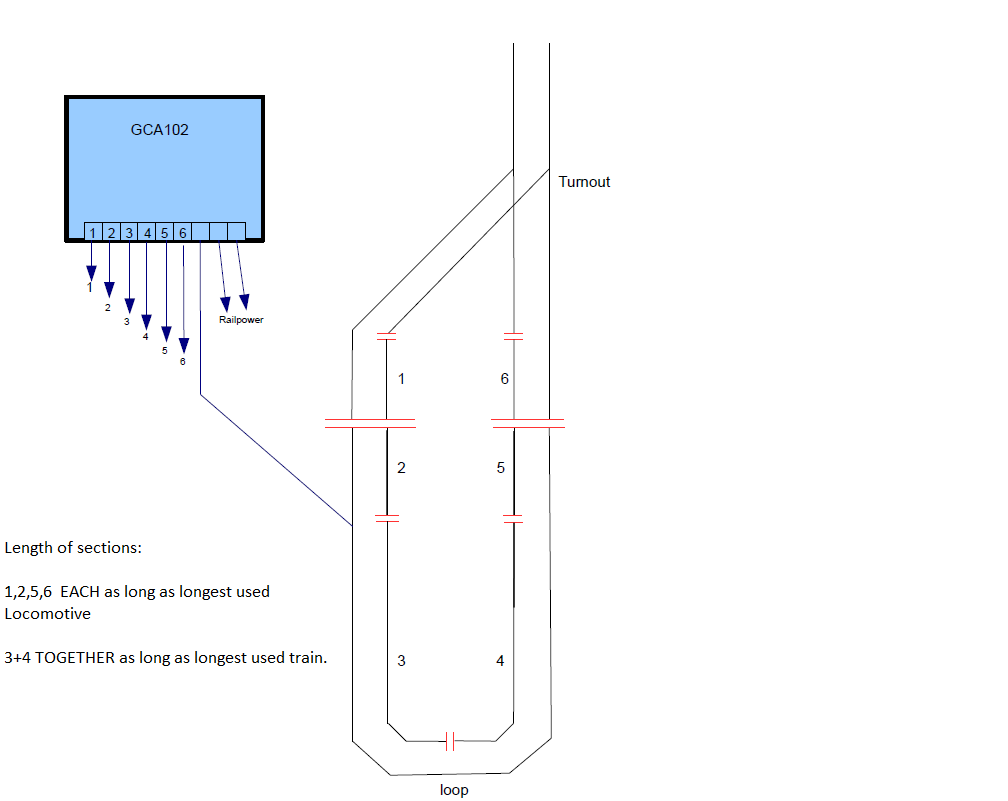 GCA102

1 2 3 4 5 6

1
2
3
4
5
6

Railpower

Turnout

1
6
2
5
3
4

loop

Length of sections:

1,2,5,6 EACH as long as longest used Locomotive

3+4 TOGETHER as long as longest used train.